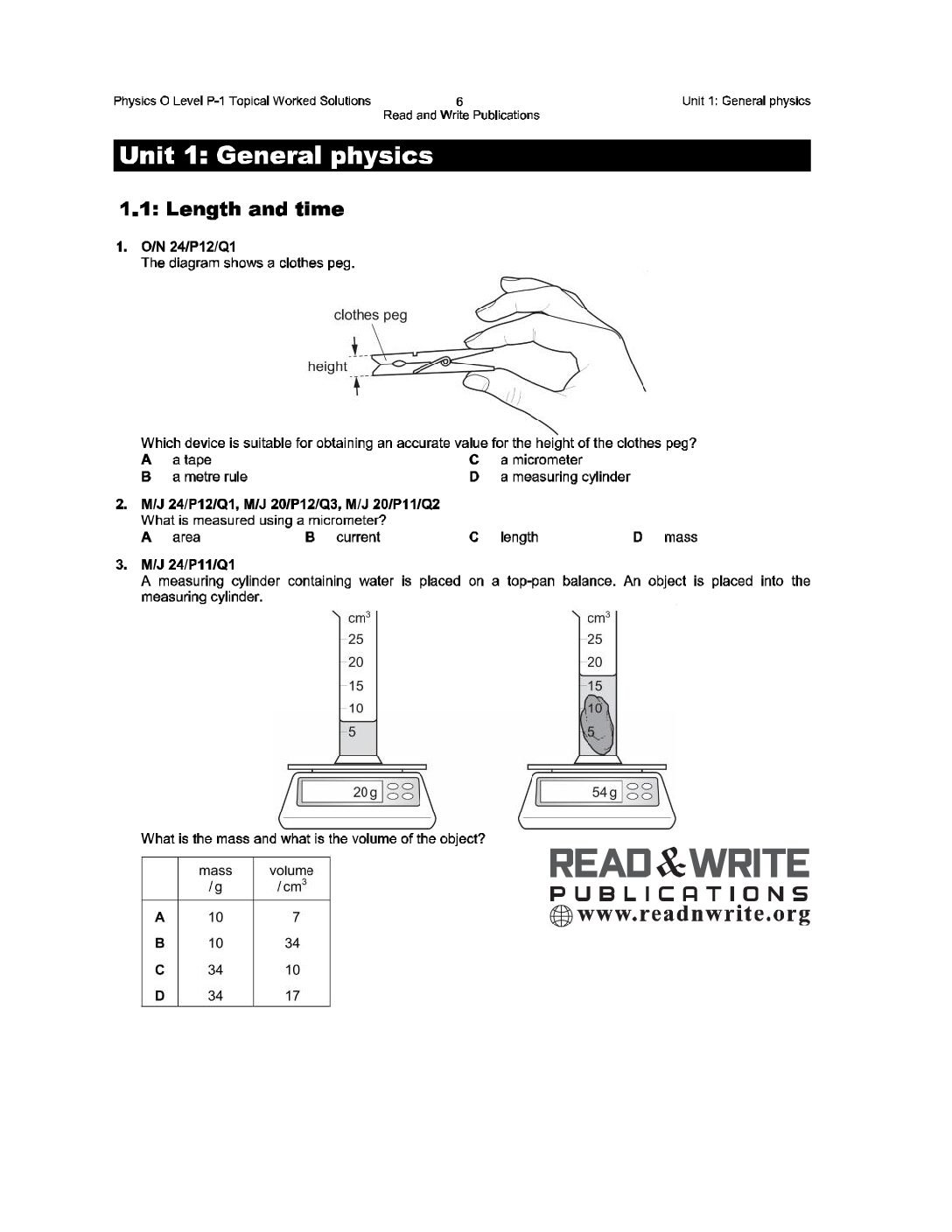 Physics O Level P-1 Topical Worked Solutions
6
Read and Write Publications
Unit 1: General physics

Unit 1: General physics

1.1: Length and time

1. O/N 24/P12/Q1
The diagram shows a clothes peg.

clothes peg
height

Which device is suitable for obtaining an accurate value for the height of the clothes peg?
A a tape
B a metre rule
C a micrometer
D a measuring cylinder

2. M/J 24/P12/Q1, M/J 20/P12/Q3, M/J 20/P11/Q2
What is measured using a micrometer?
A area
B current
C length
D mass

3. M/J 24/P11/Q1
A measuring cylinder containing water is placed on a top-pan balance. An object is placed into the measuring cylinder.

$cm^3$
25
20
15
10
5
20 g

$cm^3$
25
20
15
10
5
54 g

What is the mass and what is the volume of the object?

| | mass / g | volume / $cm^3$ |
|---|---|---|
| A | 10 | 7 |
| B | 10 | 34 |
| C | 34 | 10 |
| D | 34 | 17 |

READ & WRITE
PUBLICATIONS
www.readnwrite.org